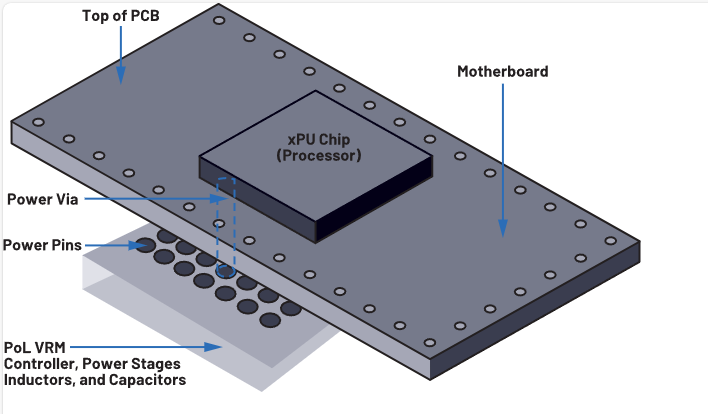 Top of PCB

Motherboard

xPU Chip
(Processor)

Power Via

Power Pins

PoL VRM
Controller, Power Stages
Inductors, and Capacitors